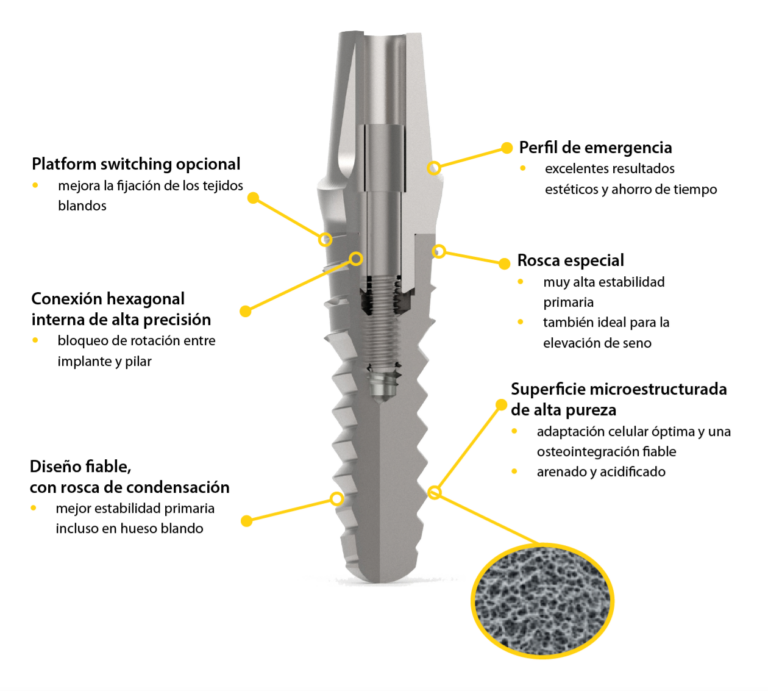 Platform switching opcional
• mejora la fijación de los tejidos blandos

Conexión hexagonal interna de alta precisión
• bloqueo de rotación entre implante y pilar

Diseño fiable, con rosca de condensación
• mejor estabilidad primaria incluso en hueso blando

Perfil de emergencia
• excelentes resultados estéticos y ahorro de tiempo

Rosca especial
• muy alta estabilidad primaria
• también ideal para la elevación de seno

Superficie microestructurada de alta pureza
• adaptación celular óptima y una osteointegración fiable
• arenado y acidificado